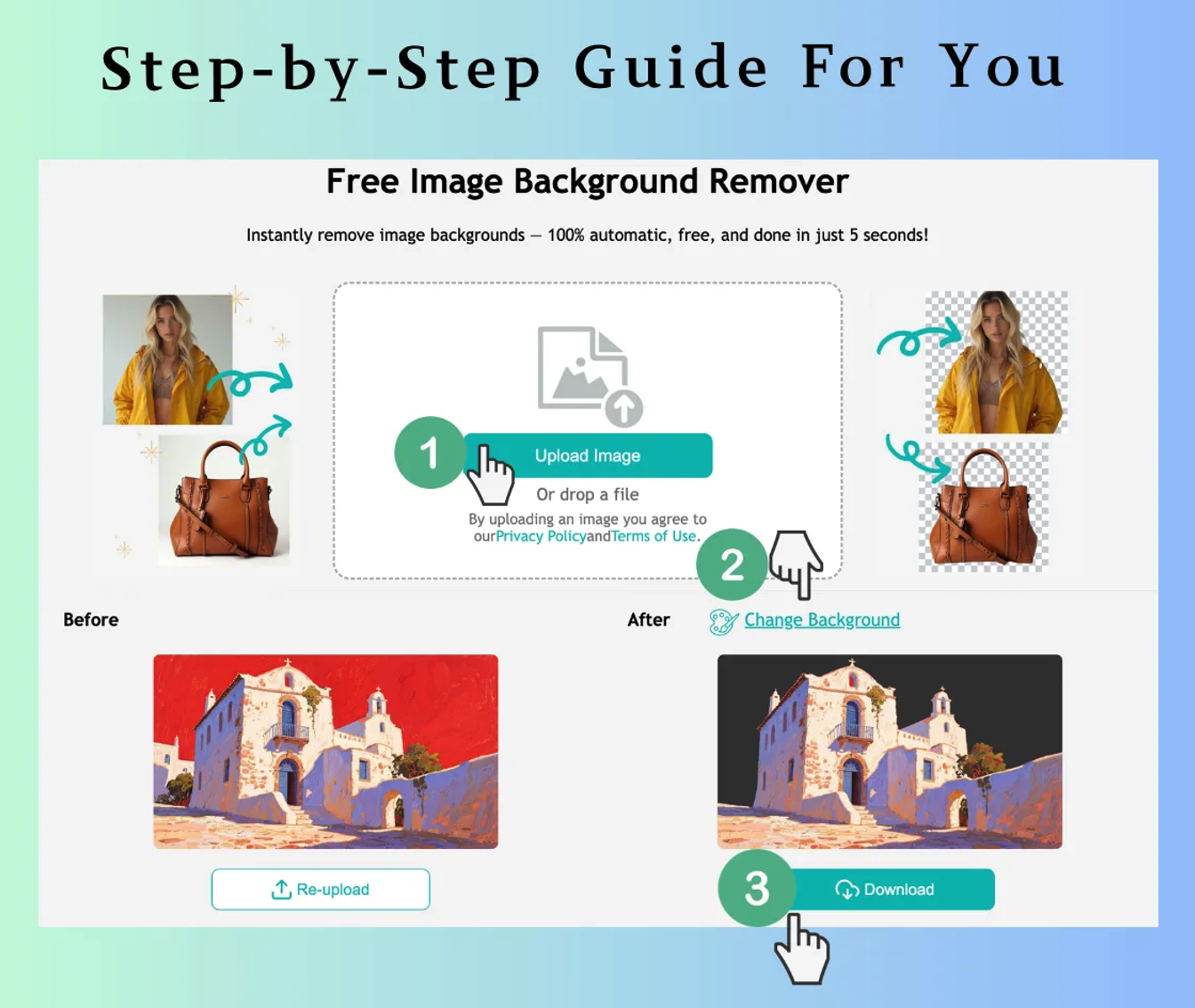 Step-by-Step Guide For You

Free Image Background Remover

Instantly remove image backgrounds — 100% automatic, free, and done in just 5 seconds!

1

Upload Image

Or drop a file

By uploading an image you agree to ourPrivacy PolicyandTerms of Use.

2

Before

After

Change Background

Re-upload

3

Download