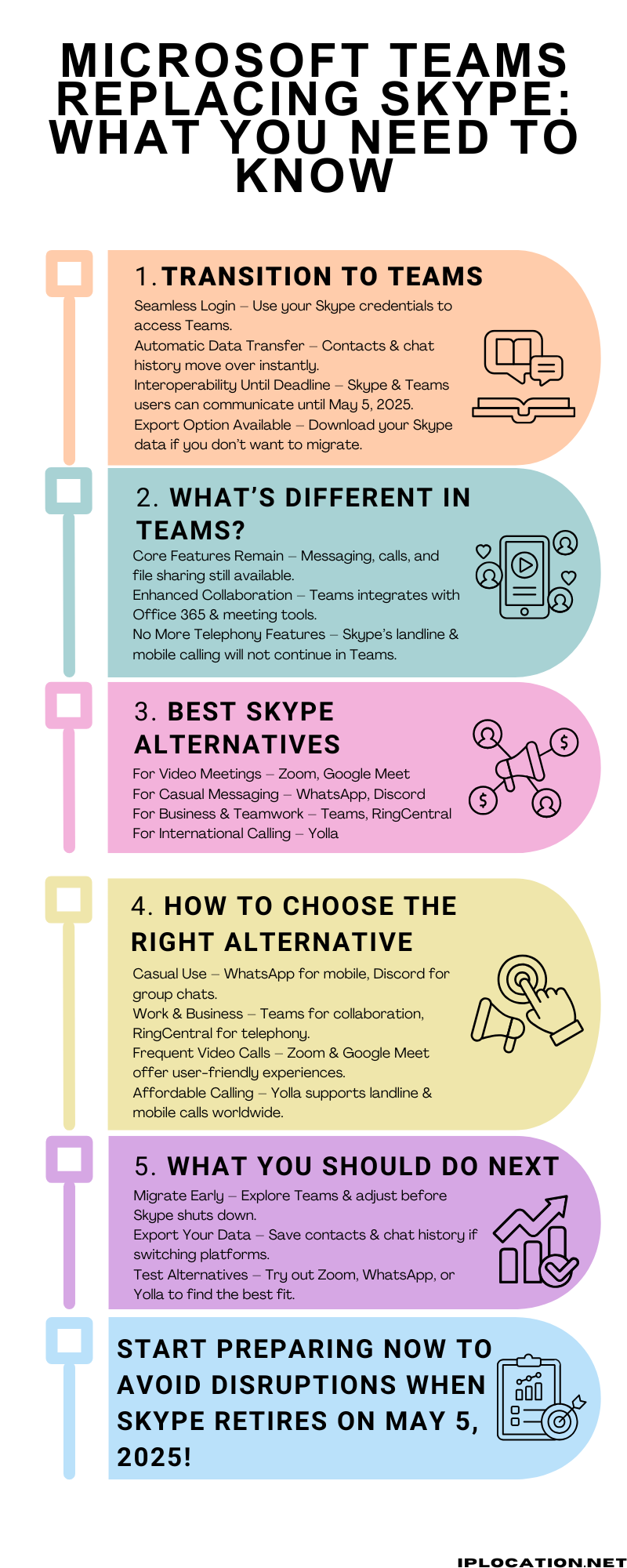 MICROSOFT TEAMS REPLACING SKYPE: WHAT YOU NEED TO KNOW

1. TRANSITION TO TEAMS

Seamless Login – Use your Skype credentials to access Teams.
Automatic Data Transfer – Contacts & chat history move over instantly.
Interoperability Until Deadline – Skype & Teams users can communicate until May 5, 2025.
Export Option Available – Download your Skype data if you don't want to migrate.

2. WHAT'S DIFFERENT IN TEAMS?

Core Features Remain – Messaging, calls, and file sharing still available.
Enhanced Collaboration – Teams integrates with Office 365 & meeting tools.
No More Telephony Features – Skype's landline & mobile calling will not continue in Teams.

3. BEST SKYPE ALTERNATIVES

For Video Meetings – Zoom, Google Meet
For Casual Messaging – WhatsApp, Discord
For Business & Teamwork – Teams, RingCentral
For International Calling – Yolla

4. HOW TO CHOOSE THE RIGHT ALTERNATIVE

Casual Use – WhatsApp for mobile, Discord for group chats.
Work & Business – Teams for collaboration, RingCentral for telephony.
Frequent Video Calls – Zoom & Google Meet offer user-friendly experiences.
Affordable Calling – Yolla supports landline & mobile calls worldwide.

5. WHAT YOU SHOULD DO NEXT

Migrate Early – Explore Teams & adjust before Skype shuts down.
Export Your Data – Save contacts & chat history if switching platforms.
Test Alternatives – Try out Zoom, WhatsApp, or Yolla to find the best fit.

START PREPARING NOW TO AVOID DISRUPTIONS WHEN SKYPE RETIRES ON MAY 5, 2025!

IPLOCATION.NET